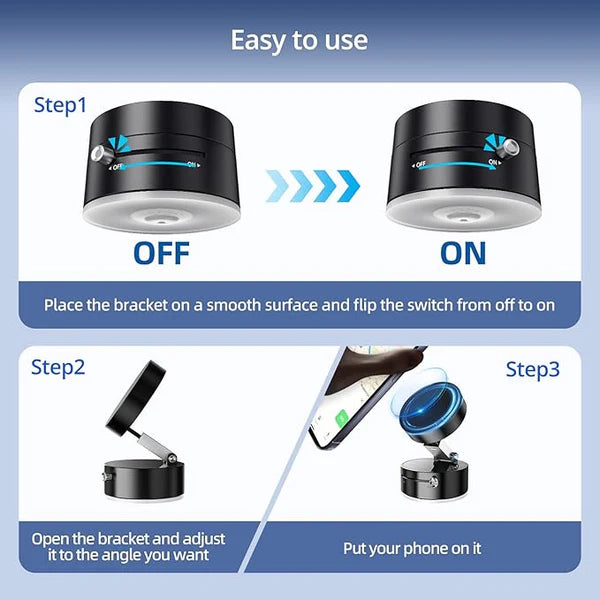 Easy to use

Step1

OFF ON

OFF ON

OFF

ON

Place the bracket on a smooth surface and flip the switch from off to on

Step2

Open the bracket and adjust it to the angle you want

Step3

Put your phone on it